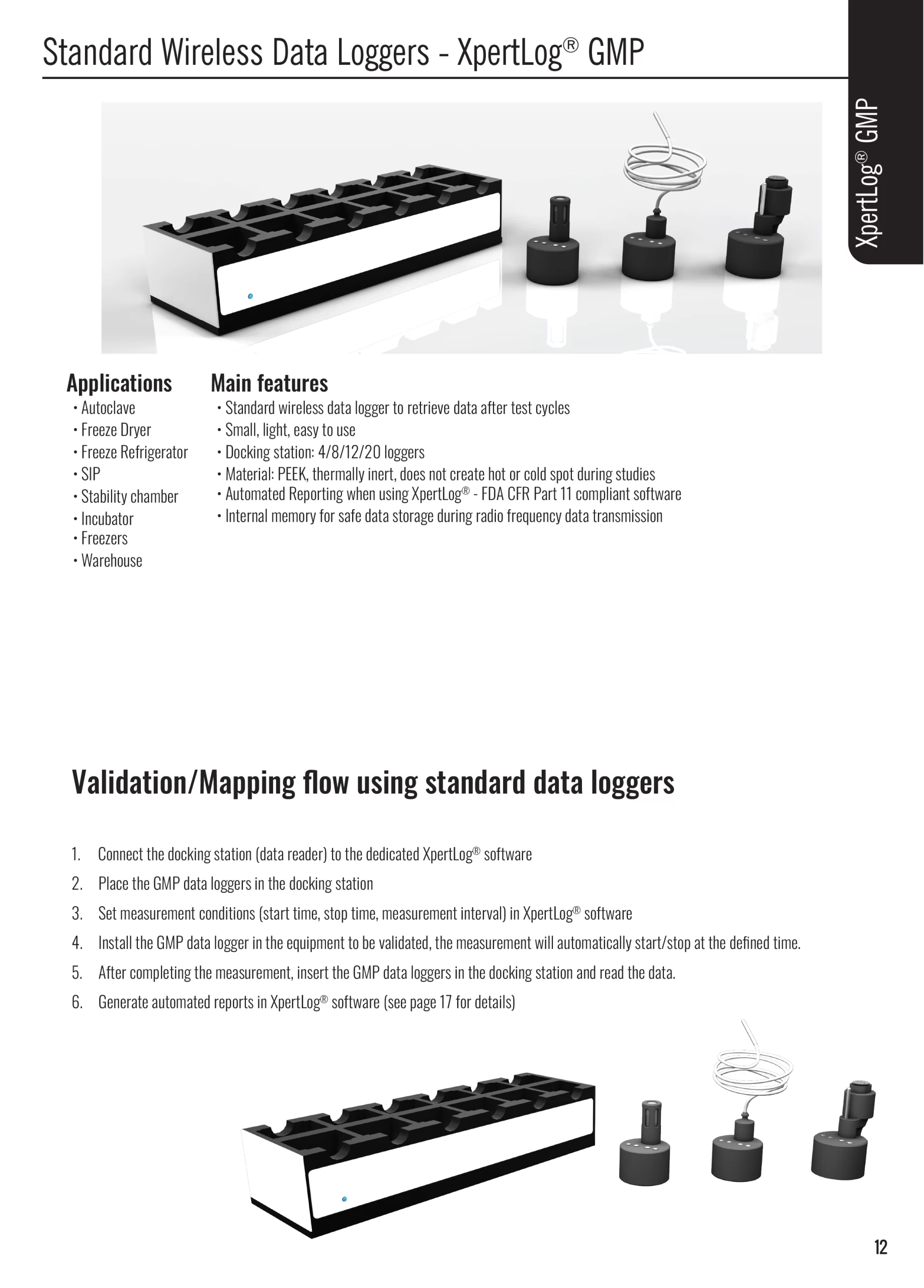 Standard Wireless Data Loggers - XpertLog® GMP

XpertLog® GMP

Applications
• Autoclave
• Freeze Dryer
• Freeze Refrigerator
• SIP
• Stability chamber
• Incubator
• Freezers
• Warehouse

Main features
• Standard wireless data logger to retrieve data after test cycles
• Small, light, easy to use
• Docking station: 4/8/12/20 loggers
• Material: PEEK, thermally inert, does not create hot or cold spot during studies
• Automated Reporting when using XpertLog® - FDA CFR Part 11 compliant software
• Internal memory for safe data storage during radio frequency data transmission

Validation/Mapping flow using standard data loggers

1. Connect the docking station (data reader) to the dedicated XpertLog® software
2. Place the GMP data loggers in the docking station
3. Set measurement conditions (start time, stop time, measurement interval) in XpertLog® software
4. Install the GMP data logger in the equipment to be validated, the measurement will automatically start/stop at the defined time.
5. After completing the measurement, insert the GMP data loggers in the docking station and read the data.
6. Generate automated reports in XpertLog® software (see page 17 for details)

12